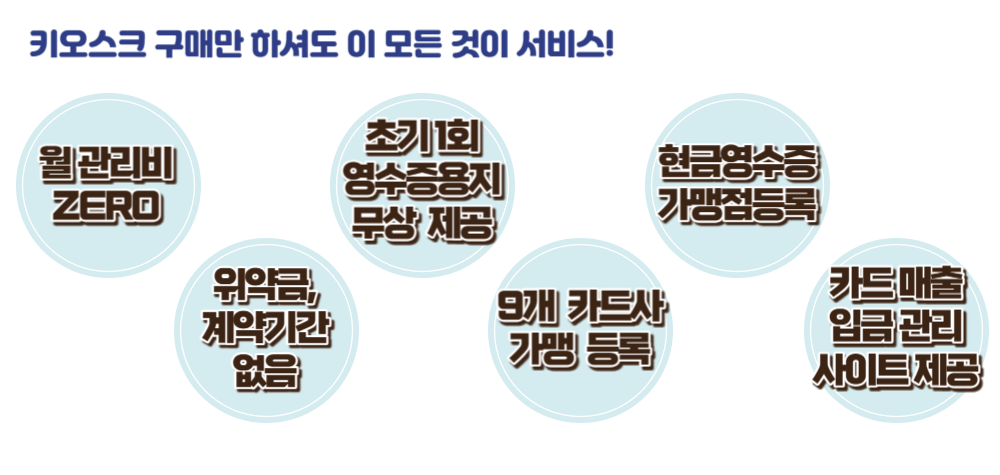 키오스크 구매만 하셔도 이 모든 것이 서비스!

월 관리비
ZERO

위약금,
계약기간
없음

초기 1회
영수증용지
무상 제공

9개 카드사
가맹 등록

현금영수증
가맹점등록

카드 매출
입금 관리
사이트 제공